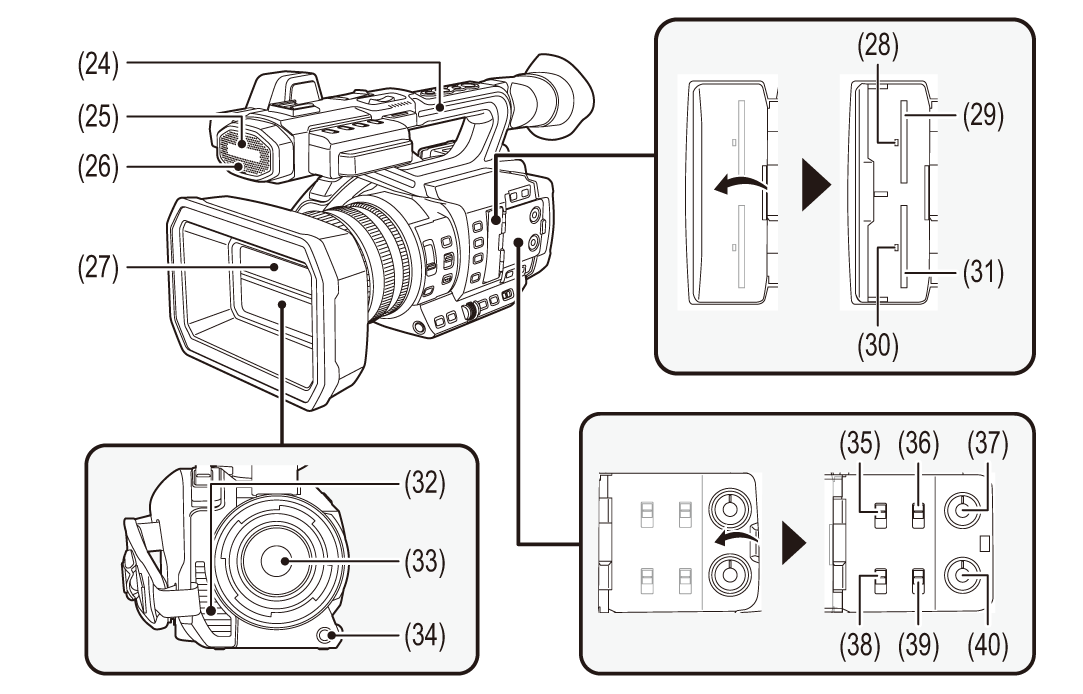 (24)
(25)
(26)
(27)
(28)
(29)
(31)
(30)
(32)
(33)
(34)
(35)
(36)
(37)
(38)
(39)
(40)