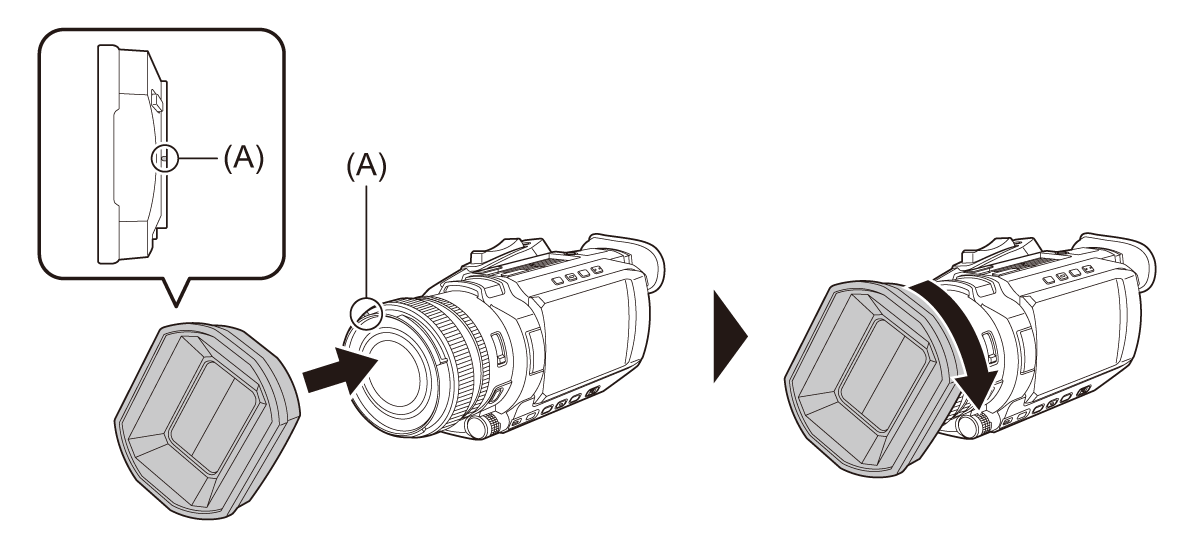 (A)

(A)