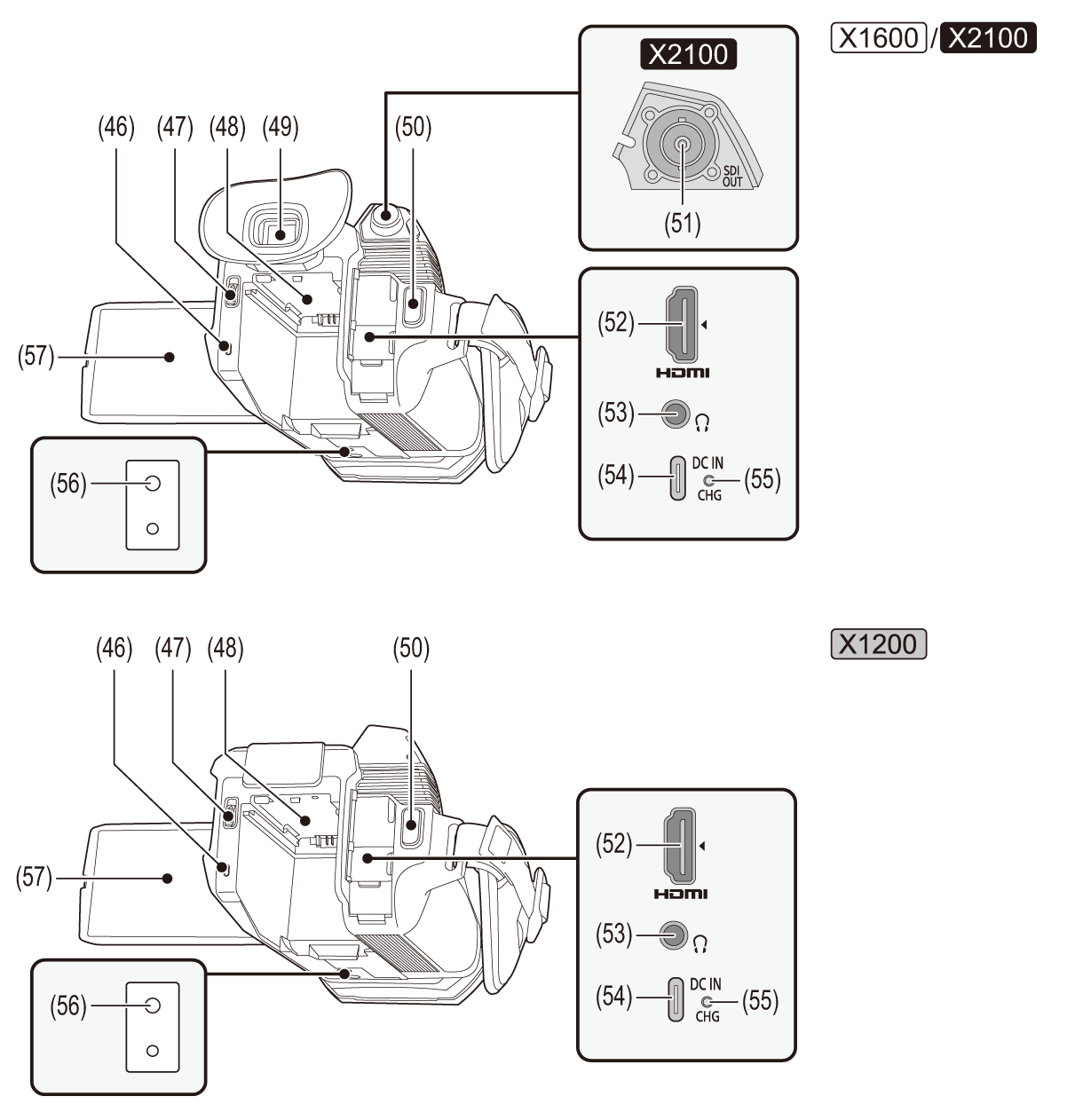 X1600 / X2100

X2100

SDI OUT

(51)

(46) (47) (48) (49) (50)

(57)

(52)

HDMI

(53)

(54) DC IN CHG (55)

(56)

X1200

(46) (47) (48) (50)

(57)

(52)

HDMI

(53)

(54) DC IN CHG (55)

(56)