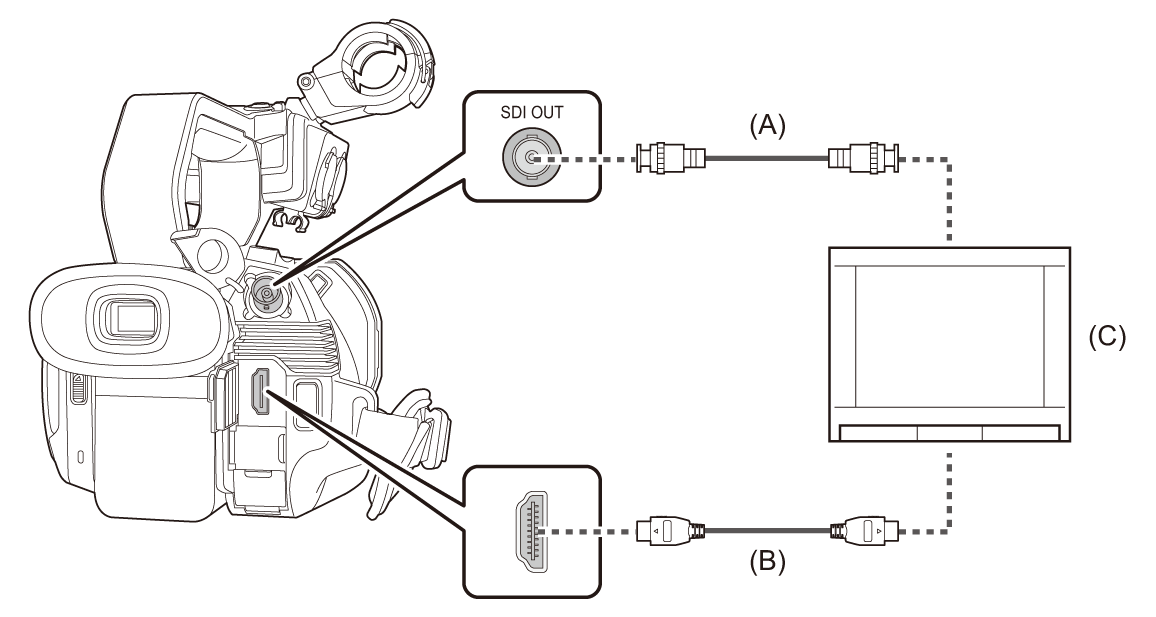 SDI OUT
(A)
(C)
(B)