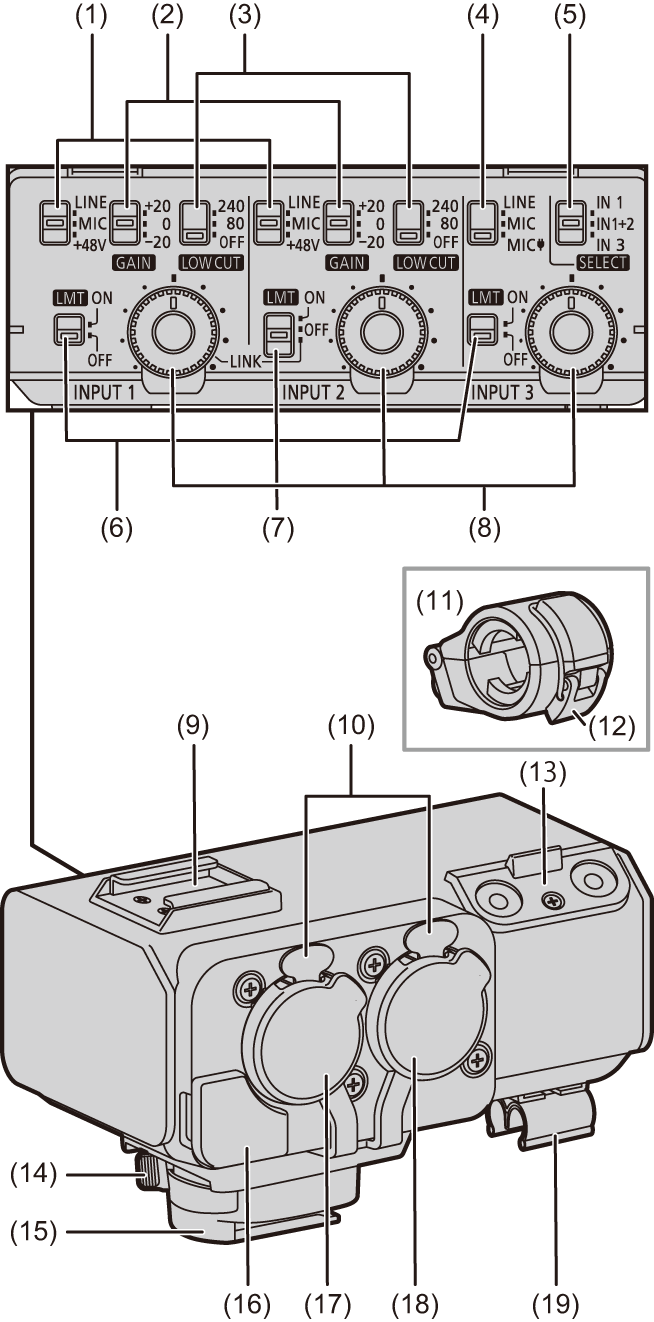 (1) (2) (3) (4) (5)

LINE MIC +48V
+20 0 −20
GAIN
240 80 OFF
LOW CUT
LINE MIC +48V
+20 0 −20
GAIN
240 80 OFF
LOW CUT
LINE MIC MIC
IN 1 IN1+2 IN 3
SELECT

LMT ON OFF
LINK
LMT ON OFF
LMT ON OFF

INPUT 1
INPUT 2
INPUT 3

(6) (7) (8)

(11)
(12)

(9) (10) (13)

(14)
(15)

(16) (17) (18) (19)