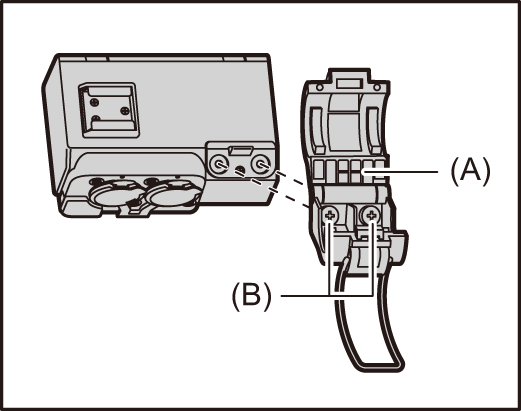 (A)
(B)