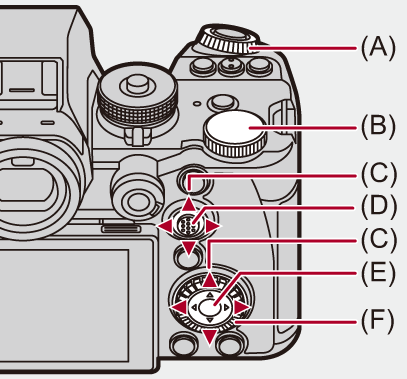 (A)
(B)
(C)
(D)
(C)
(E)
(F)