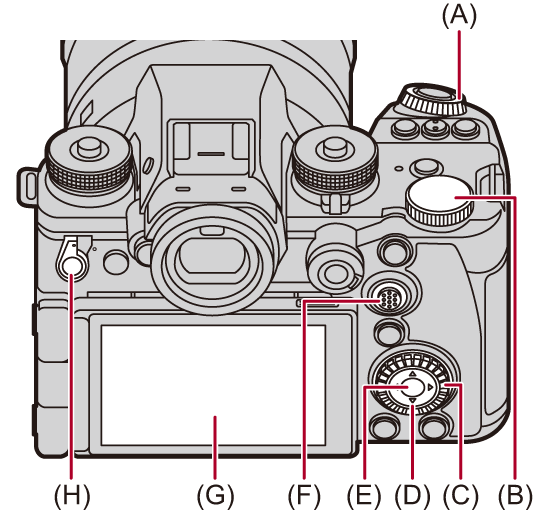 (A)

(H) (G) (F) (E) (D) (C) (B)