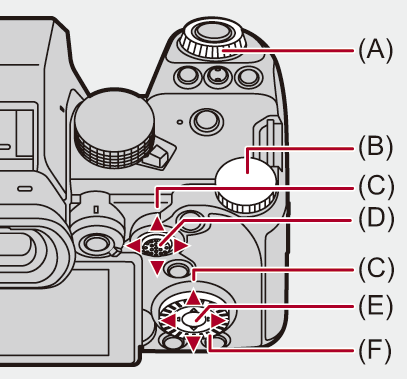 (A)
(B)
(C)
(D)
(C)
(E)
(F)